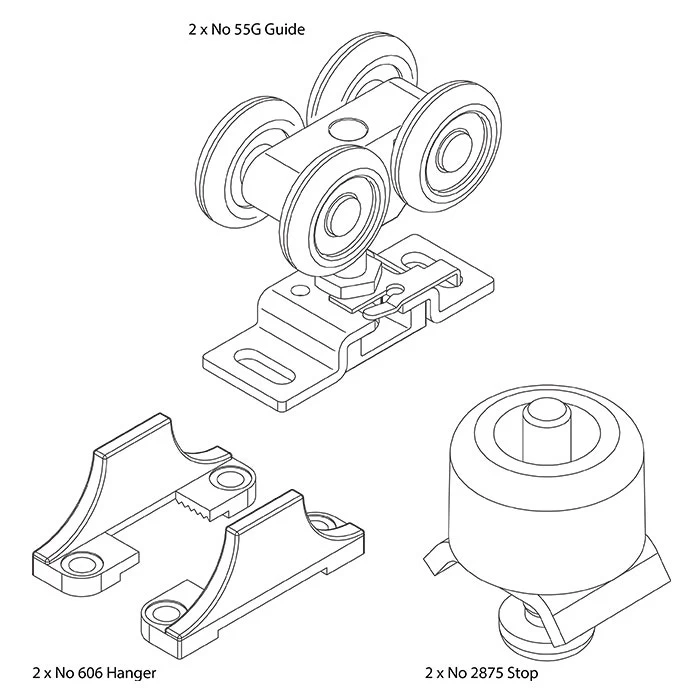 2 x No 55G Guide

2 x No 606 Hanger

2 x No 2875 Stop